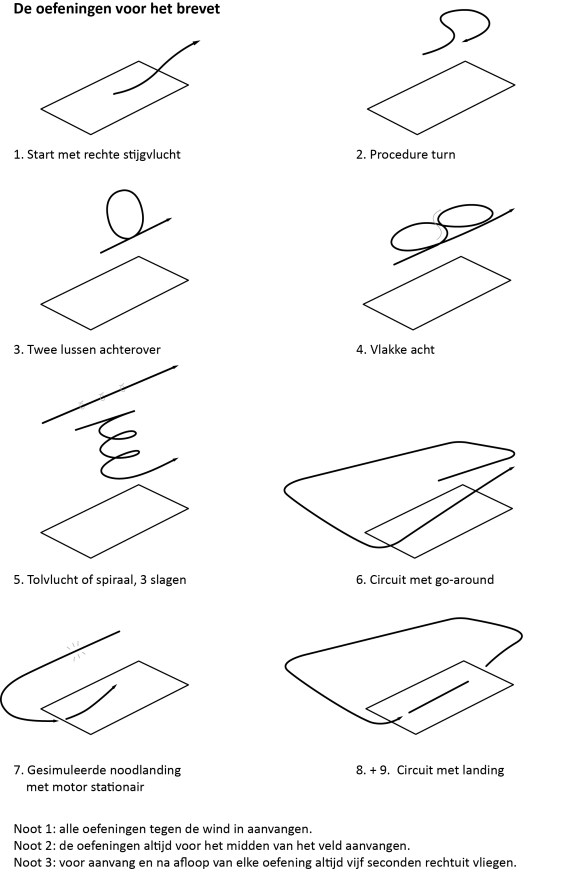 De oefeningen voor het brevet

1. Start met rechte stijgvlucht

2. Procedure turn

3. Twee lussen achterover

4. Vlakke acht

5. Tolvlucht of spiraal, 3 slagen

6. Circuit met go-around

7. Gesimuleerde noodlanding met motor stationair

8. + 9. Circuit met landing

Noot 1: alle oefeningen tegen de wind in aanvangen.
Noot 2: de oefeningen altijd voor het midden van het veld aanvangen.
Noot 3: voor aanvang en na afloop van elke oefening altijd vijf seconden rechtuit vliegen.